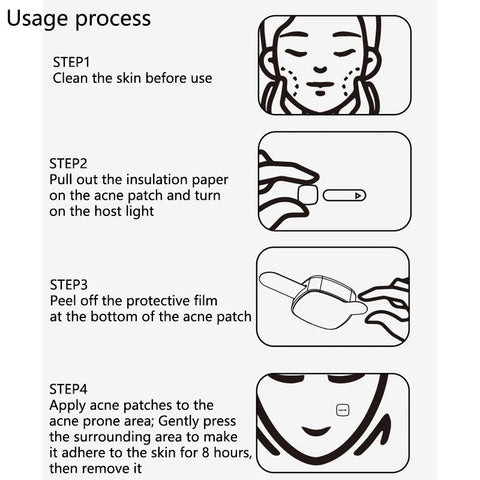 Usage process

STEP1
Clean the skin before use

STEP2
Pull out the insulation paper on the acne patch and turn on the host light

STEP3
Peel off the protective film at the bottom of the acne patch

STEP4
Apply acne patches to the acne prone area; Gently press the surrounding area to make it adhere to the skin for 8 hours, then remove it