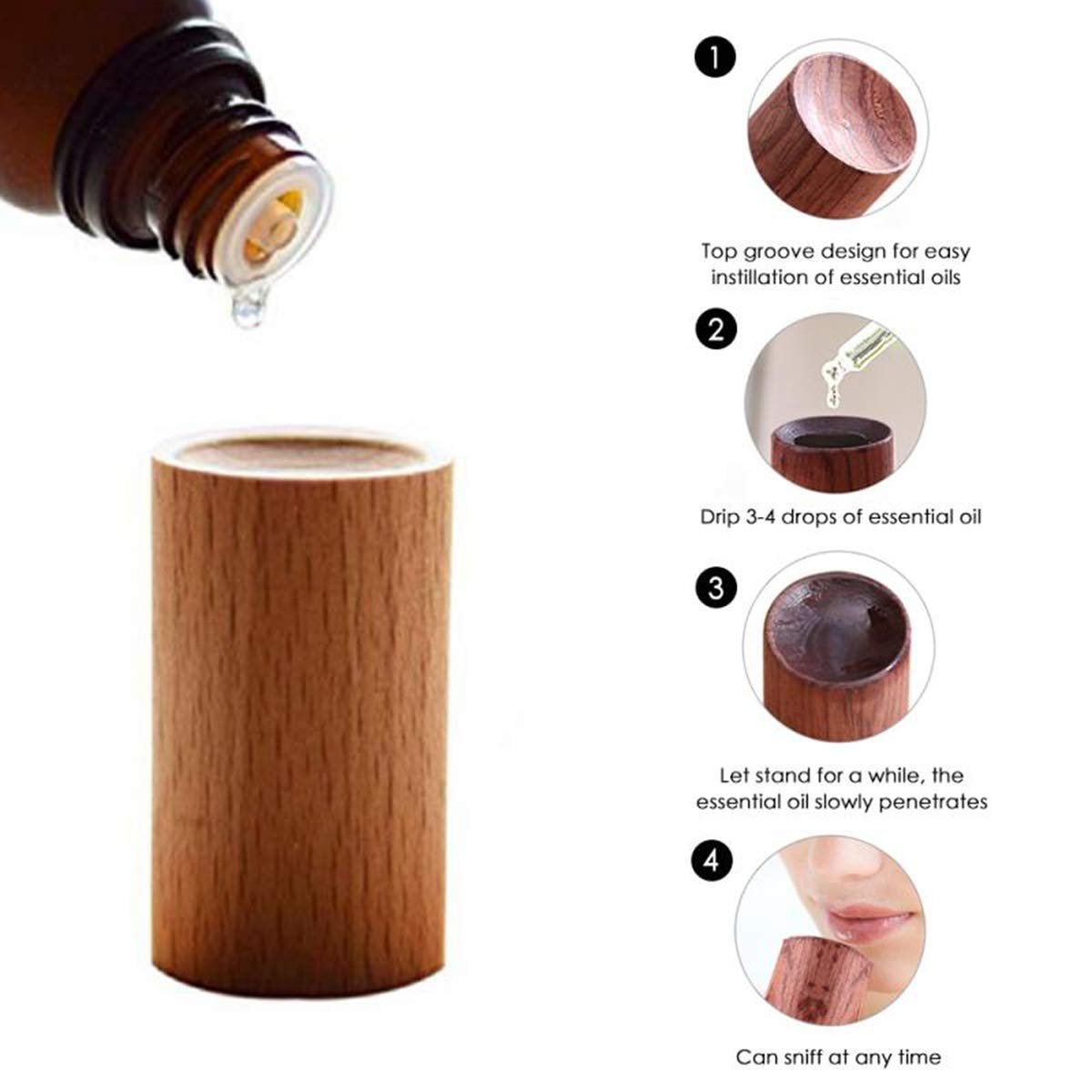 1

Top groove design for easy instillation of essential oils

2

Drip 3-4 drops of essential oil

3

Let stand for a while, the essential oil slowly penetrates

4

Can sniff at any time