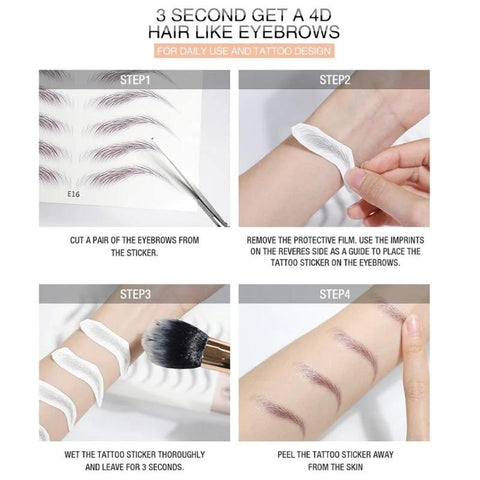 3 SECOND GET A 4D HAIR LIKE EYEBROWS

FOR DAILY USE AND TATTOO DESIGN

STEP1

E16

CUT A PAIR OF THE EYEBROWS FROM THE STICKER.

STEP2

REMOVE THE PROTECTIVE FILM. USE THE IMPRINTS ON THE REVERES SIDE AS A GUIDE TO PLACE THE TATTOO STICKER ON THE EYEBROWS.

STEP3

WET THE TATTOO STICKER THOROUGHLY AND LEAVE FOR 3 SECONDS.

STEP4

PEEL THE TATTOO STICKER AWAY FROM THE SKIN