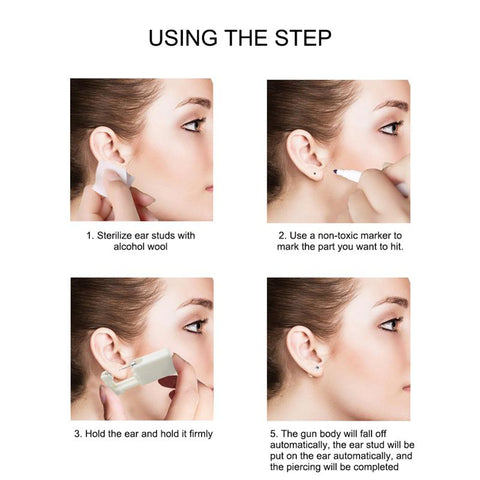 USING THE STEP

1. Sterilize ear studs with alcohol wool

2. Use a non-toxic marker to mark the part you want to hit.

3. Hold the ear and hold it firmly

5. The gun body will fall off automatically, the ear stud will be put on the ear automatically, and the piercing will be completed