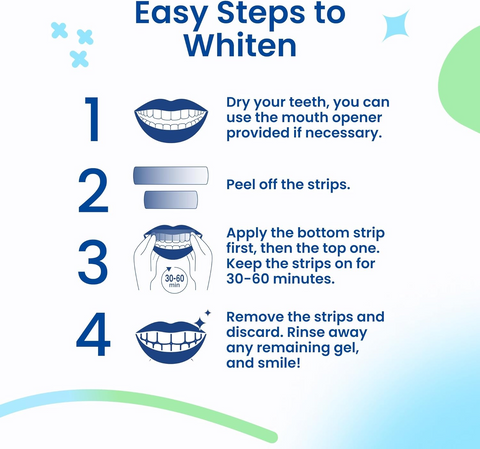 Easy Steps to Whiten

1 Dry your teeth, you can use the mouth opener provided if necessary.

2 Peel off the strips.

3 30-60 min Apply the bottom strip first, then the top one. Keep the strips on for 30-60 minutes.

4 Remove the strips and discard. Rinse away any remaining gel, and smile!