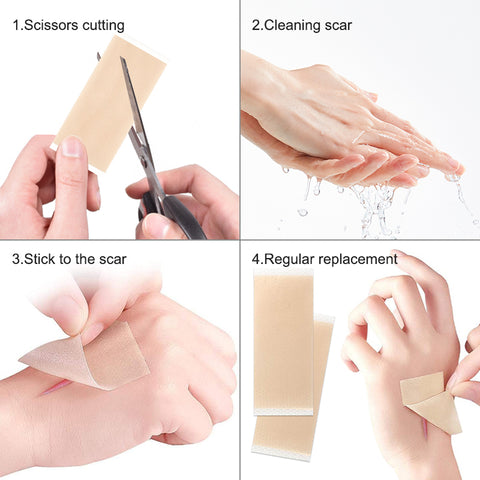 1.Scissors cutting

2.Cleaning scar

3.Stick to the scar

4.Regular replacement