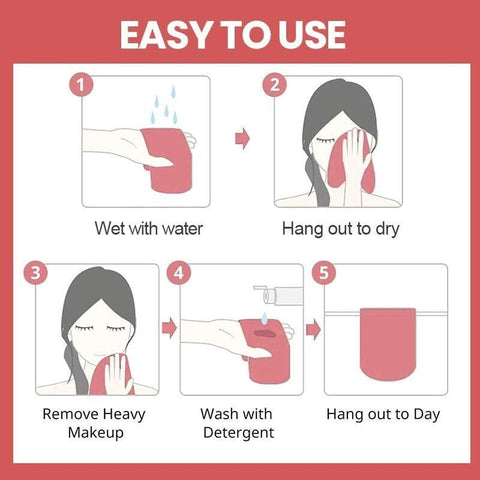 EASY TO USE

1

Wet with water

2

Hang out to dry

3

Remove Heavy Makeup

4

Wash with Detergent

5

Hang out to Day