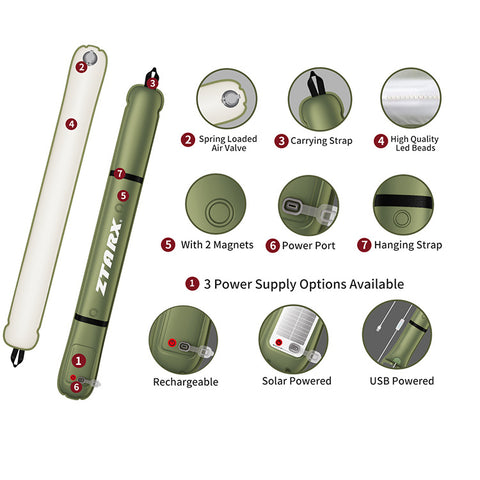 2
4
3
7
5
ZTARX
1
6

2 Spring Loaded Air Valve
3 Carrying Strap
4 High Quality Led Beads

5 With 2 Magnets
6 Power Port
7 Hanging Strap

1 3 Power Supply Options Available

Rechargeable
Solar Powered
USB Powered