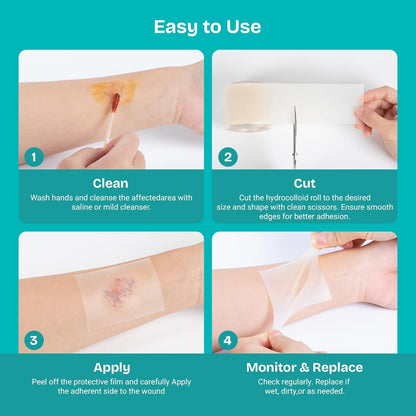 Easy to Use

1

Clean

Wash hands and cleanse the affectedarea with saline or mild cleanser.

2

Cut

Cut the hydrocolloid roll to the desired size and shape with clean scissors. Ensure smooth edges for better adhesion.

3

Apply

Peel off the protective film and carefully Apply the adherent side to the wound

4

Monitor & Replace

Check regularly. Replace if wet, dirty,or as needed.