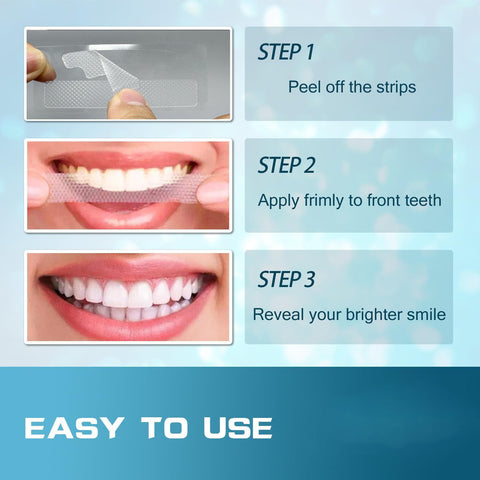 STEP 1
Peel off the strips

STEP 2
Apply frimly to front teeth

STEP 3
Reveal your brighter smile

EASY TO USE