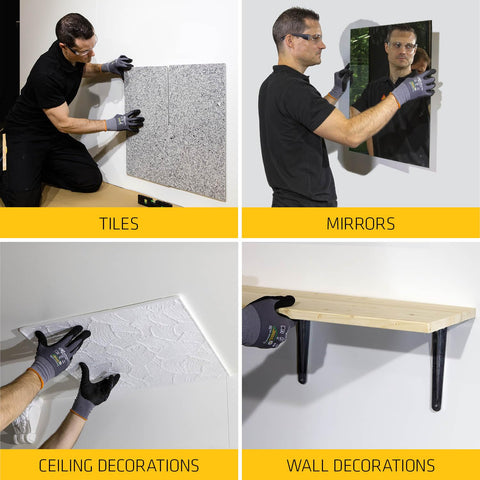 TILES

MIRRORS

CEILING DECORATIONS

WALL DECORATIONS