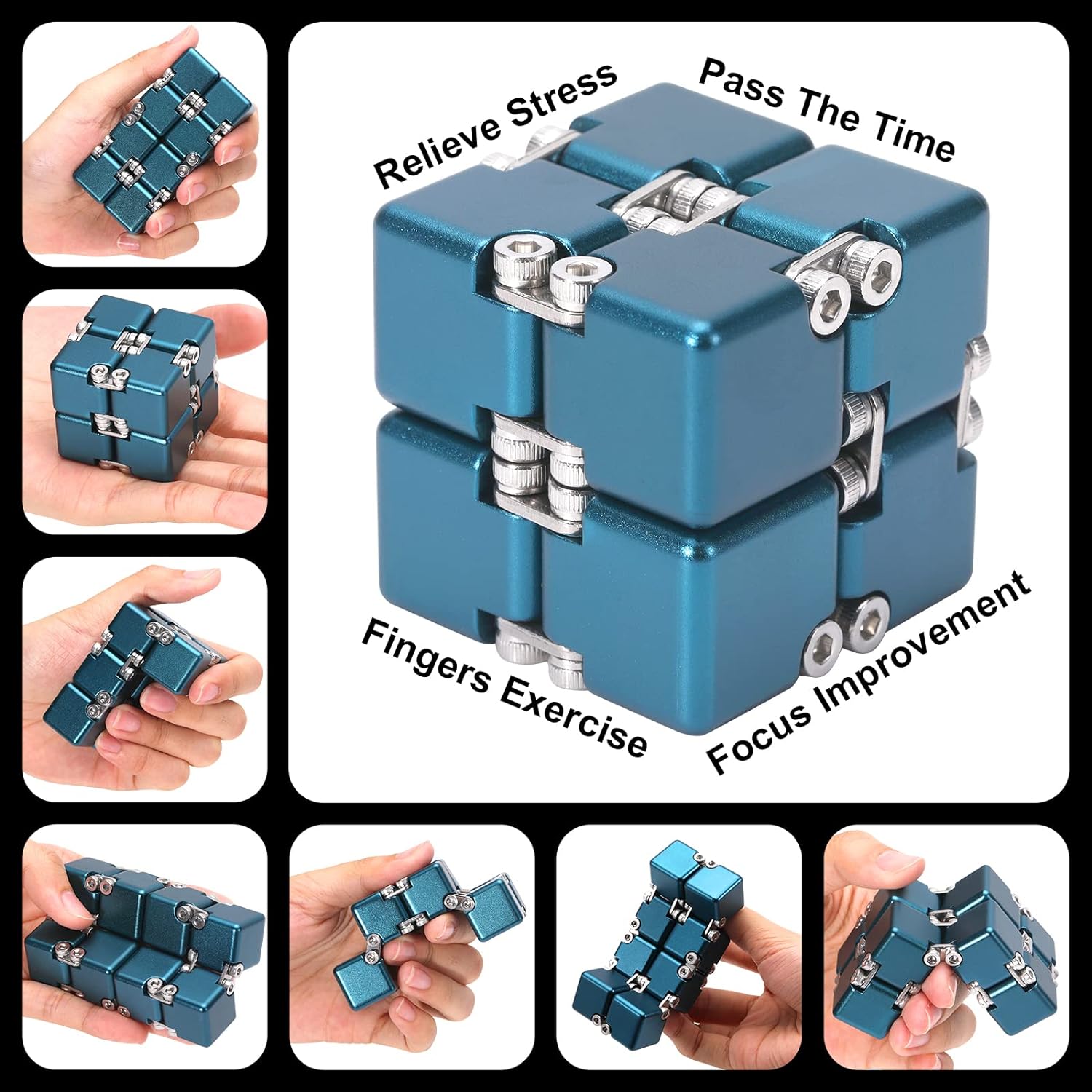 Relieve Stress
Pass The Time
Fingers Exercise
Focus Improvement