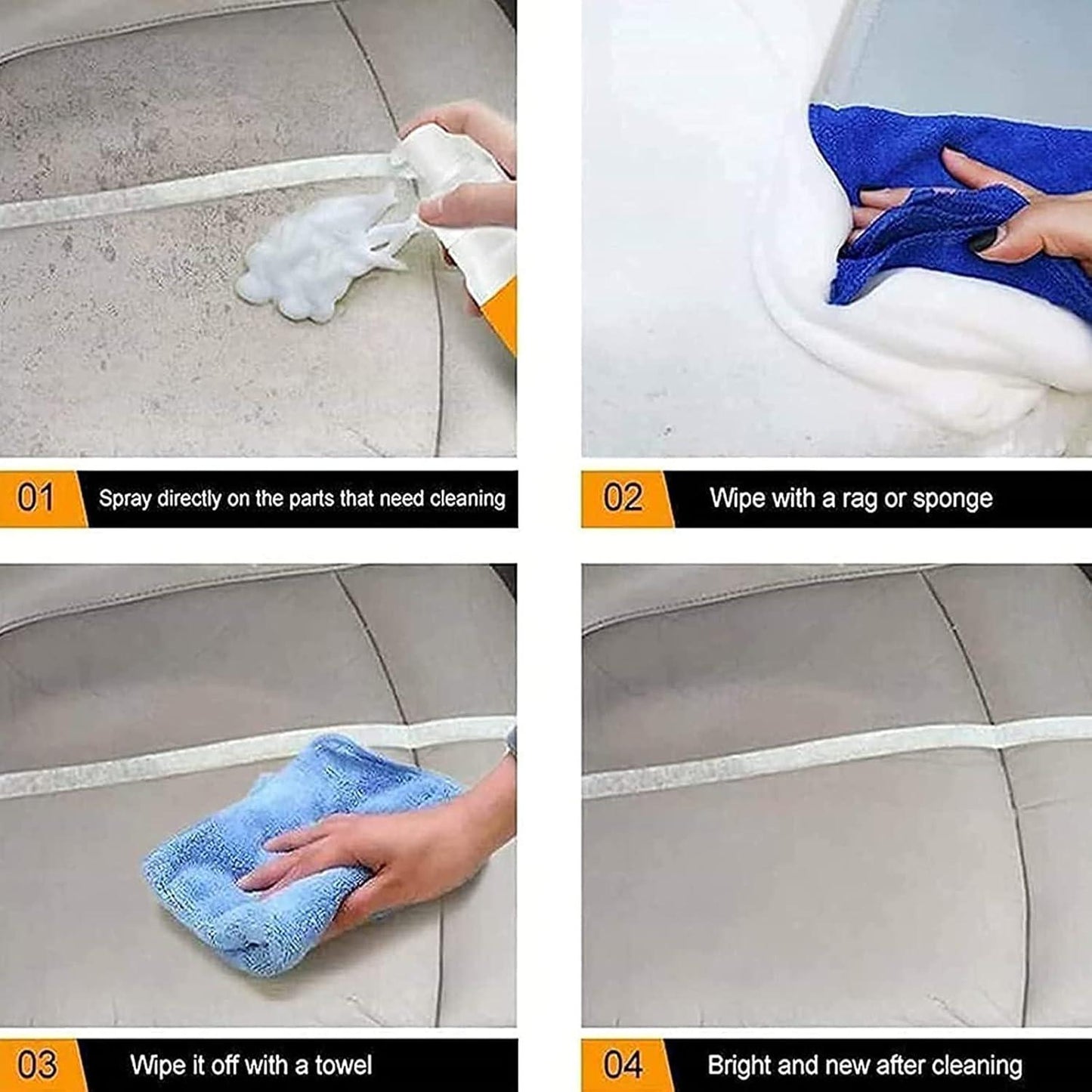 01 Spray directly on the parts that need cleaning

02 Wipe with a rag or sponge

03 Wipe it off with a towel

04 Bright and new after cleaning