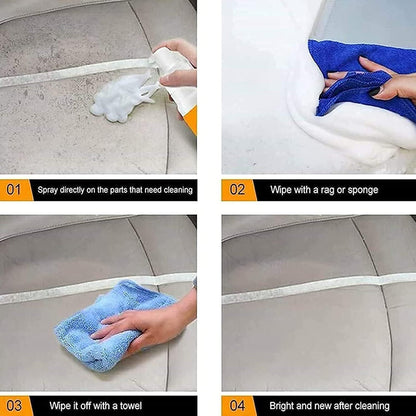 01 Spray directly on the parts that need cleaning

02 Wipe with a rag or sponge

03 Wipe it off with a towel

04 Bright and new after cleaning