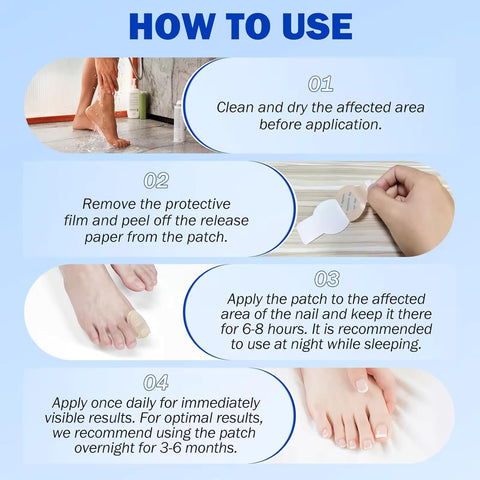 HOW TO USE

01
Clean and dry the affected area before application.

02
Remove the protective film and peel off the release paper from the patch.

03
Apply the patch to the affected area of the nail and keep it there for 6-8 hours. It is recommended to use at night while sleeping.

04
Apply once daily for immediately visible results. For optimal results, we recommend using the patch overnight for 3-6 months.