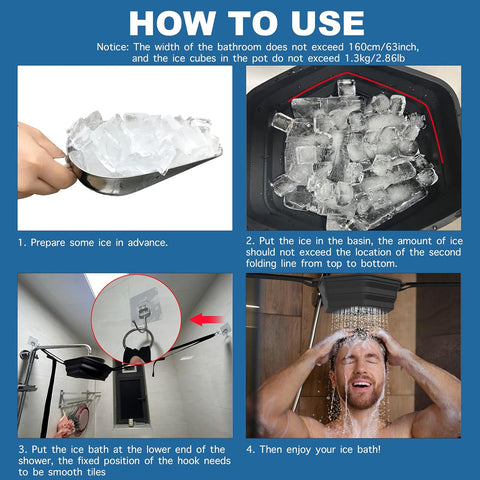 HOW TO USE

Notice: The width of the bathroom does not exceed 160cm/63inch, and the ice cubes in the pot do not exceed 1.3kg/2.86lb

1. Prepare some ice in advance.

2. Put the ice in the basin, the amount of ice should not exceed the location of the second folding line from top to bottom.

3. Put the ice bath at the lower end of the shower, the fixed position of the hook needs to be smooth tiles

4. Then enjoy your ice bath!