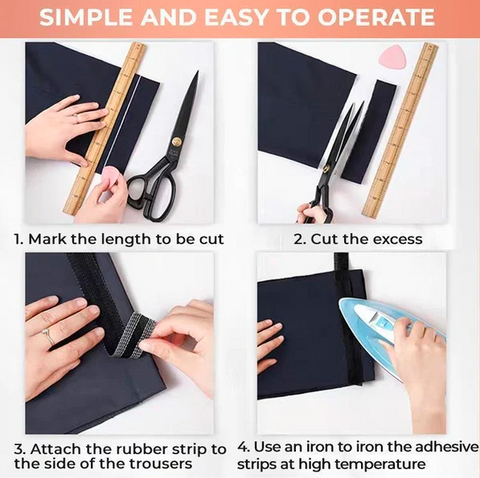 SIMPLE AND EASY TO OPERATE

1. Mark the length to be cut

2. Cut the excess

3. Attach the rubber strip to the side of the trousers

4. Use an iron to iron the adhesive strips at high temperature