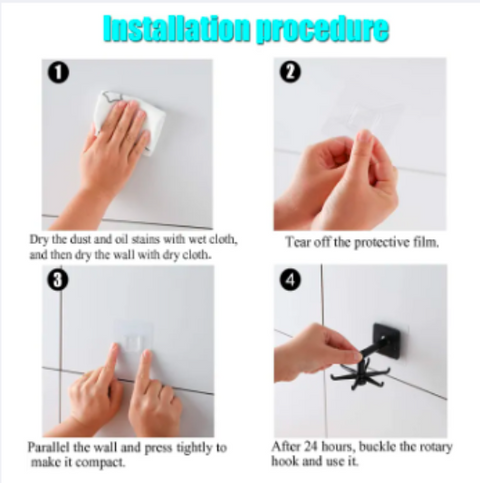 Installation procedure

1

Dry the dust and oil stains with wet cloth, and then dry the wall with dry cloth.

2

Tear off the protective film.

3

Parallel the wall and press tightly to make it compact.

4

After 24 hours, buckle the rotary hook and use it.