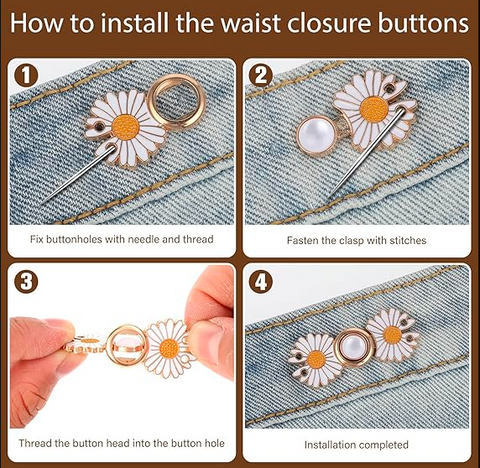 How to install the waist closure buttons

1

Fix buttonholes with needle and thread

2

Fasten the clasp with stitches

3

Thread the button head into the button hole

4

Installation completed