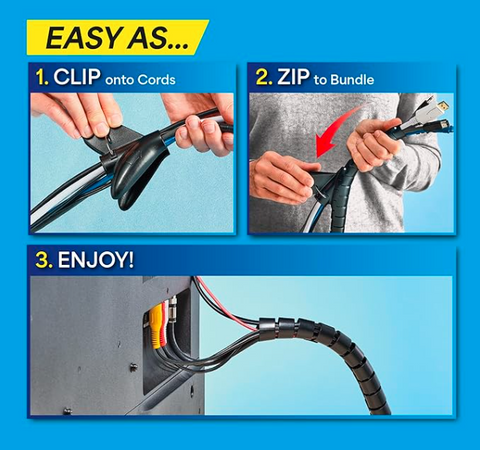 EASY AS...

1. CLIP onto Cords

2. ZIP to Bundle

3. ENJOY!