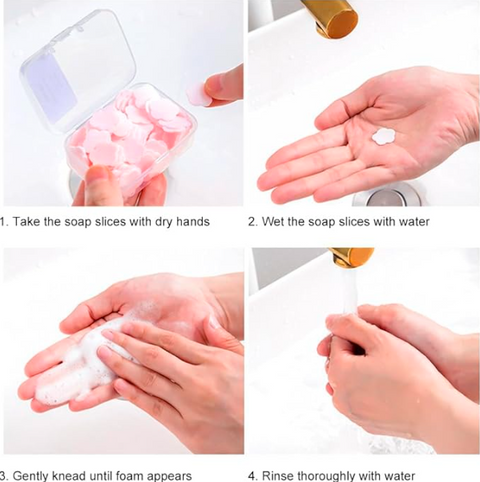 1. Take the soap slices with dry hands

2. Wet the soap slices with water

3. Gently knead until foam appears

4. Rinse thoroughly with water