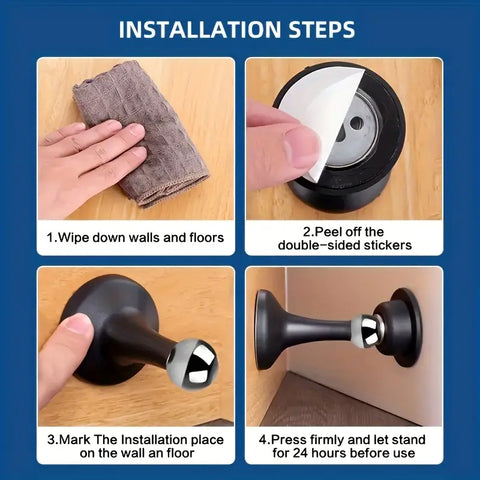 INSTALLATION STEPS

1.Wipe down walls and floors

2.Peel off the double-sided stickers

3.Mark The Installation place on the wall an floor

4.Press firmly and let stand for 24 hours before use