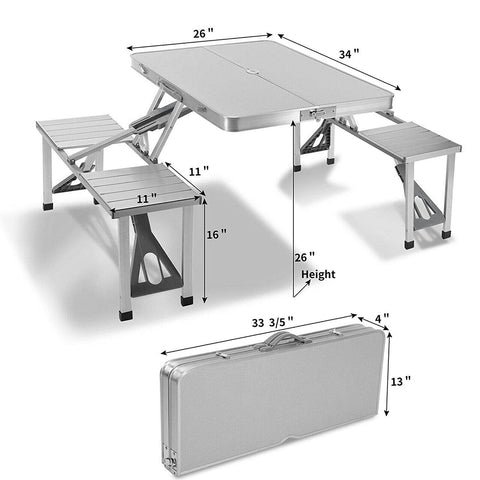 26 "

34 "

11 "

11 "

16 "

26 "
Height

33 3/5 "

4 "

13 "