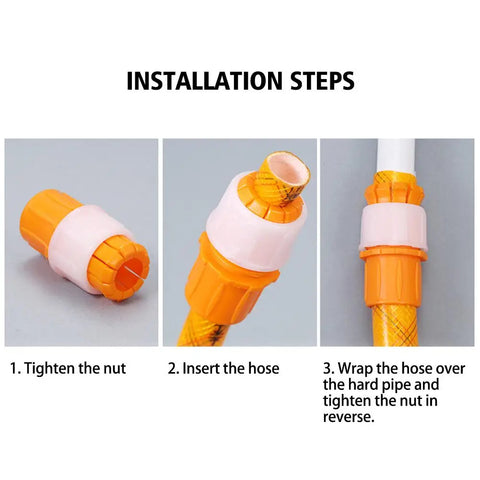 INSTALLATION STEPS

1. Tighten the nut

2. Insert the hose

3. Wrap the hose over the hard pipe and tighten the nut in reverse.