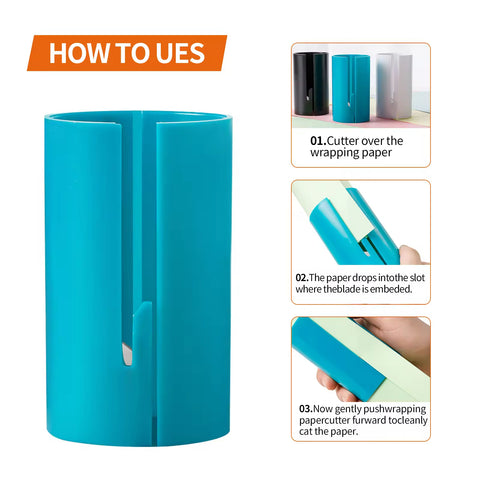 HOW TO UES

01.Cutter over the wrapping paper

02.The paper drops intothe slot where theblade is embeded.

03.Now gently pushwrapping papercutter furward tocleanly cat the paper.