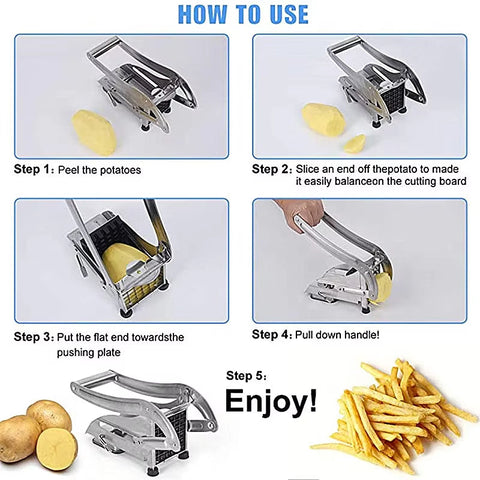 HOW TO USE

Step 1: Peel the potatoes

Step 2: Slice an end off thepotato to made it easily balanceon the cutting board

Step 3: Put the flat end towardsthe pushing plate

Step 4: Pull down handle!

Step 5:

Enjoy!