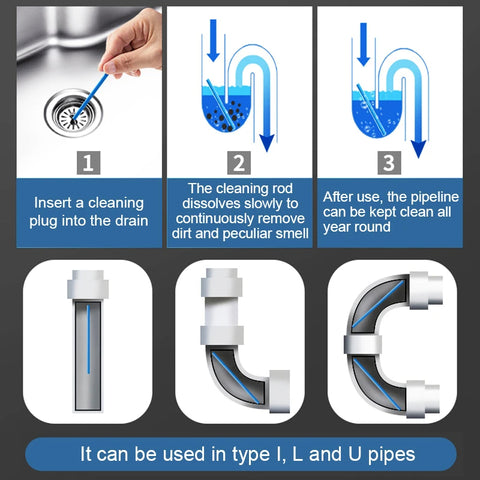 1

Insert a cleaning plug into the drain

2

The cleaning rod dissolves slowly to continuously remove dirt and peculiar smell

3

After use, the pipeline can be kept clean all year round

It can be used in type I, L and U pipes