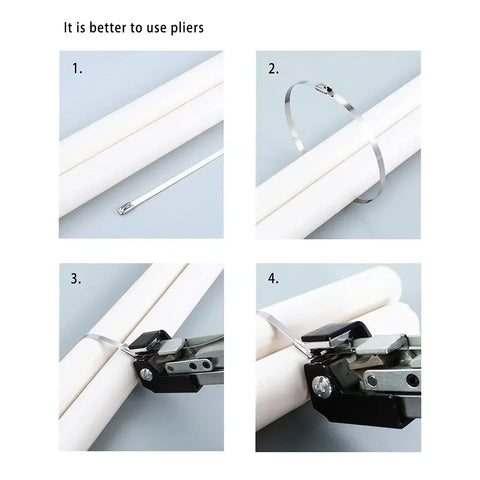 It is better to use pliers

1.

2.

3.

4.